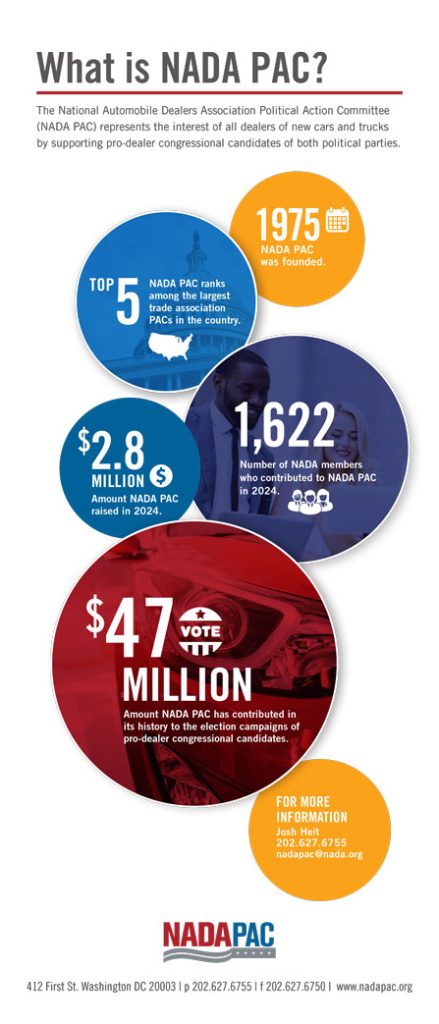 What is NADA PAC?

The National Automobile Dealers Association Political Action Committee (NADA PAC) represents the interest of all dealers of new cars and trucks by supporting pro-dealer congressional candidates of both political parties.

1975
NADA PAC was founded.

TOP 5
NADA PAC ranks among the largest trade association PACs in the country.

1,622
Number of NADA members who contributed to NADA PAC in 2024.

$2.8 MILLION
Amount NADA PAC raised in 2024.

$47 MILLION
VOTE
Amount NADA PAC has contributed in its history to the election campaigns of pro-dealer congressional candidates.

FOR MORE INFORMATION
Josh Heit
202.627.6755
nadapac@nada.org

NADAPAC

412 First St. Washington DC 20003 | p 202.627.6755 | f 202.627.6750 | www.nadapac.org